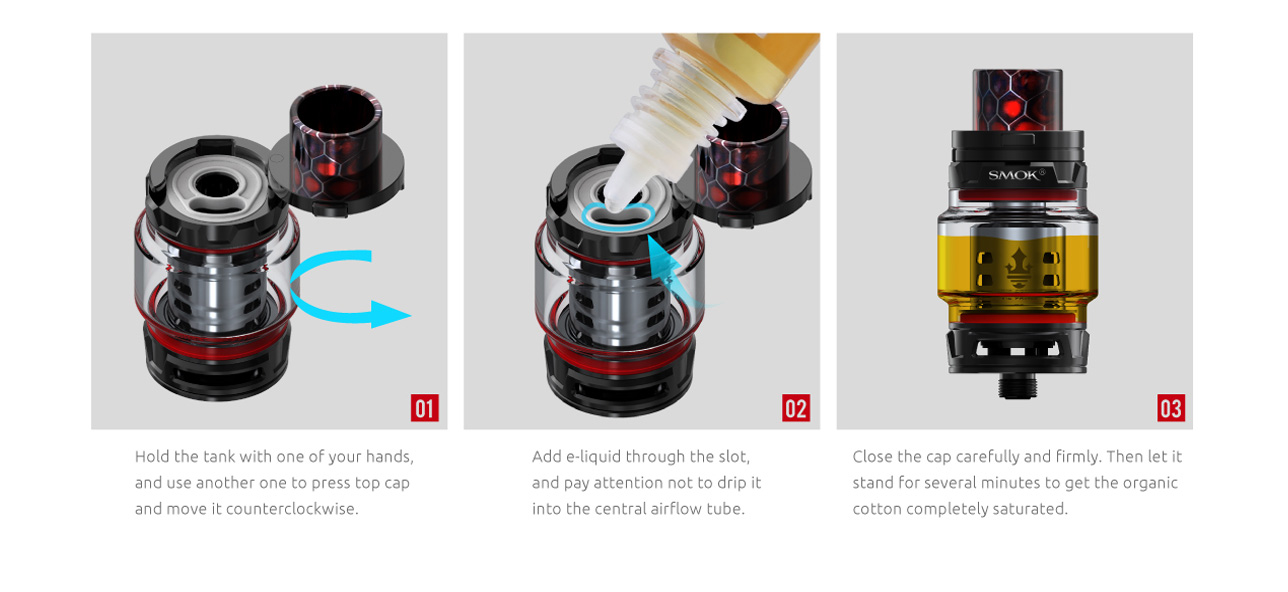 01

Hold the tank with one of your hands, and use another one to press top cap and move it counterclockwise.

02

Add e-liquid through the slot, and pay attention not to drip it into the central airflow tube.

SMOK®

03

Close the cap carefully and firmly. Then let it stand for several minutes to get the organic cotton completely saturated.