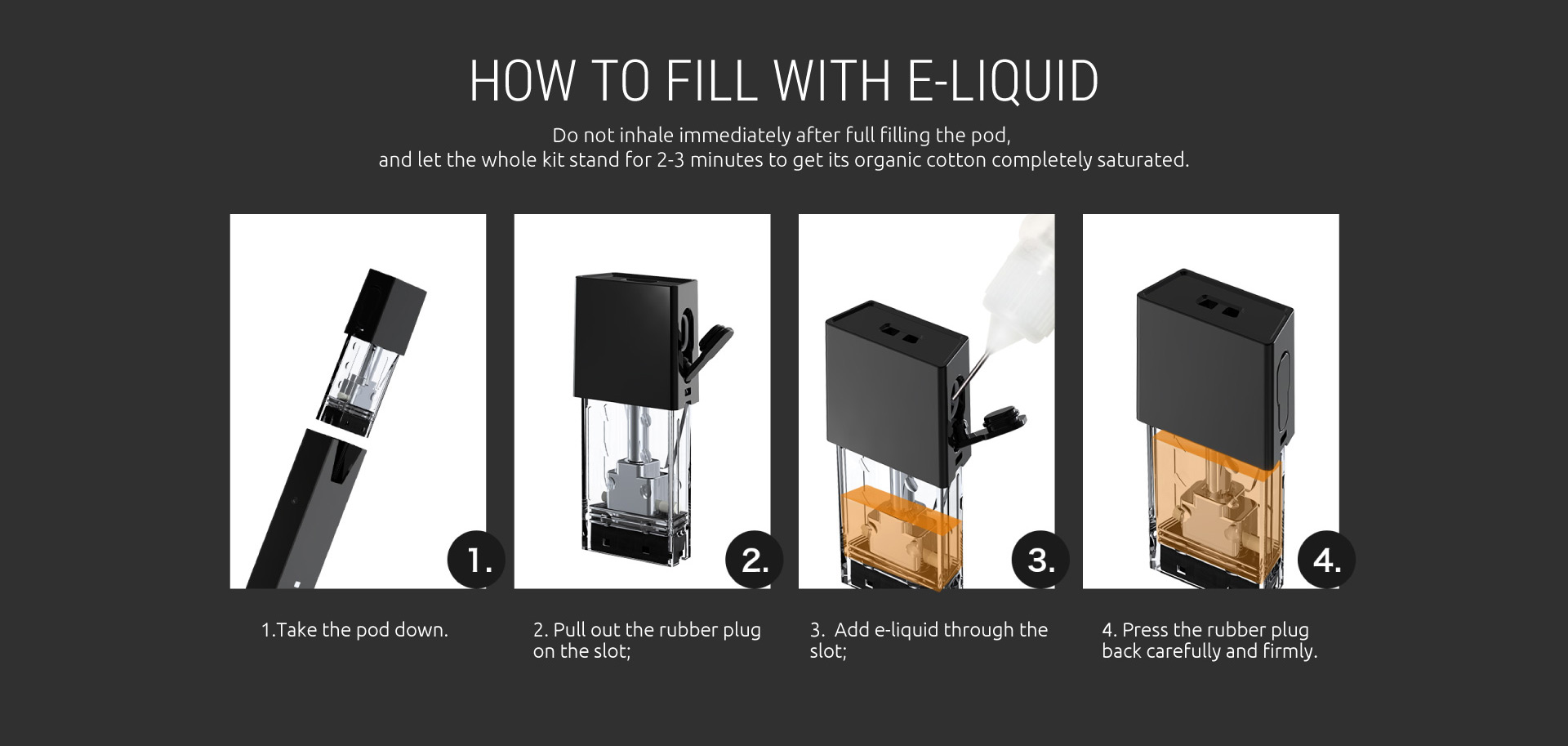 HOW TO FILL WITH E-LIQUID

Do not inhale immediately after full filling the pod, and let the whole kit stand for 2-3 minutes to get its organic cotton completely saturated.

1.

2.

3.

4.

1.Take the pod down.

2. Pull out the rubber plug on the slot;

3. Add e-liquid through the slot;

4. Press the rubber plug back carefully and firmly.