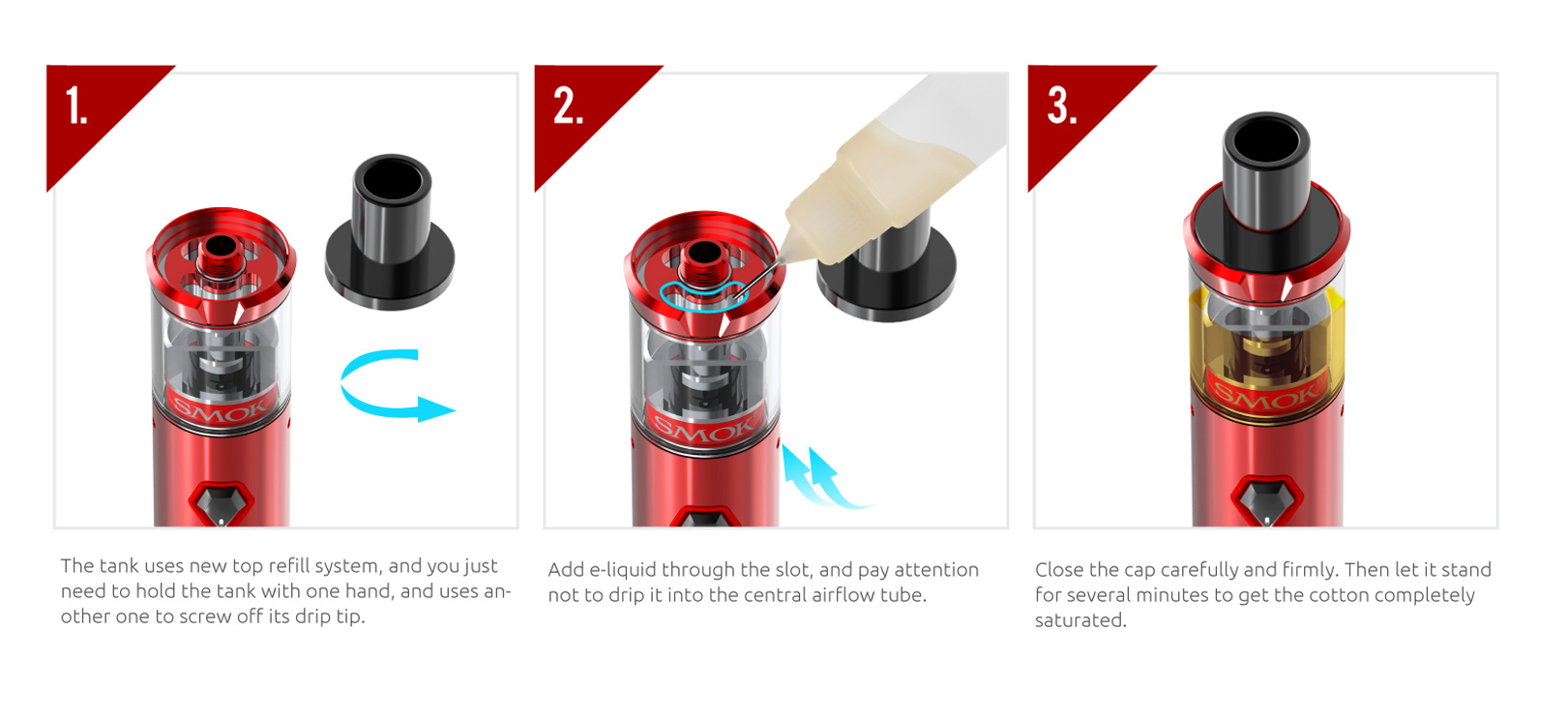 1.

SMOK

The tank uses new top refill system, and you just need to hold the tank with one hand, and uses another one to screw off its drip tip.

2.

SMOK

Add e-liquid through the slot, and pay attention not to drip it into the central airflow tube.

3.

SMOK

Close the cap carefully and firmly. Then let it stand for several minutes to get the cotton completely saturated.