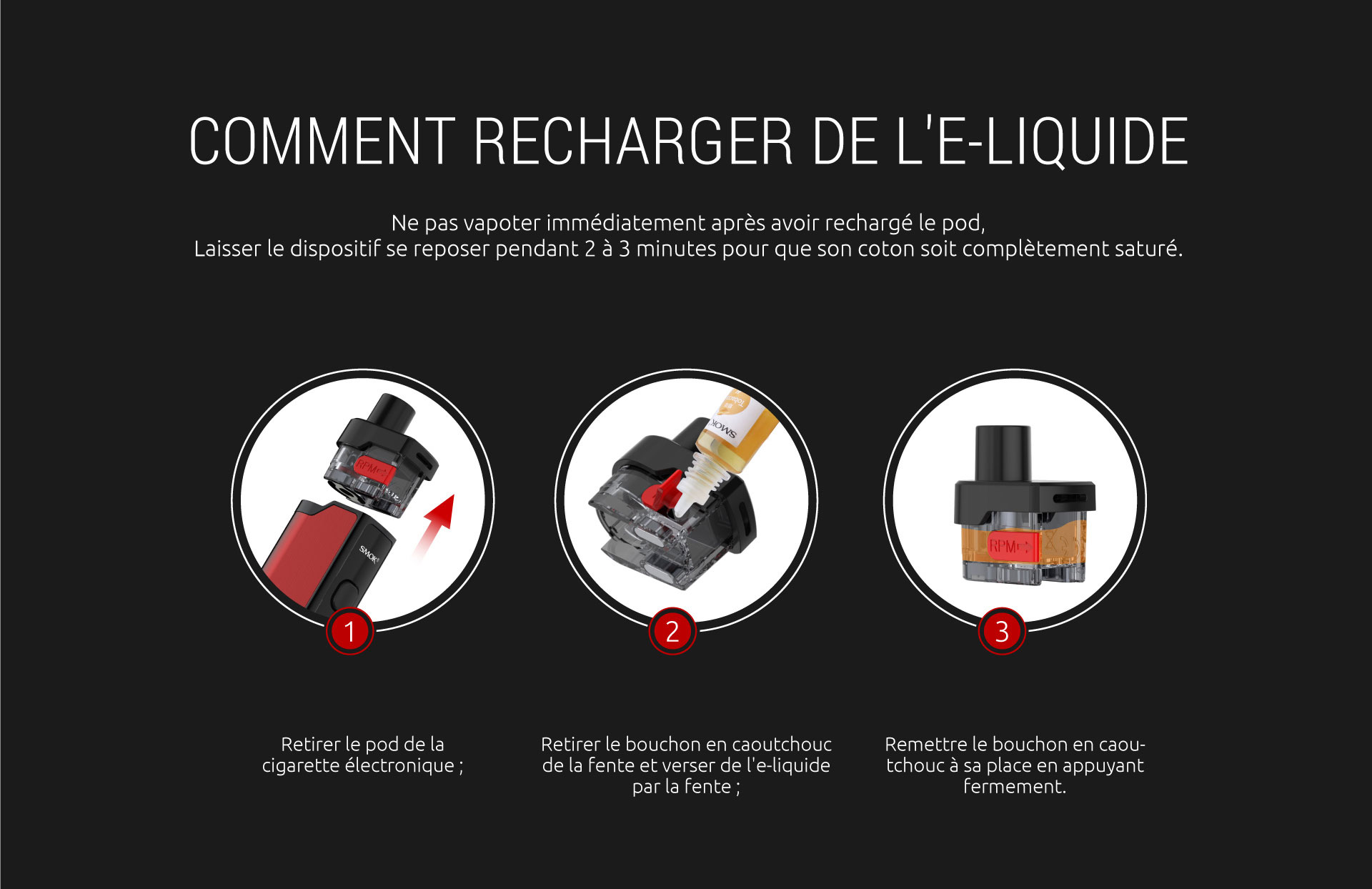 COMMENT RECHARGER DE L'E-LIQUIDE

Ne pas vapoter immédiatement après avoir rechargé le pod,
Laisser le dispositif se reposer pendant 2 à 3 minutes pour que son coton soit complètement saturé.

RPM

SMOK

SMOK

RPM

1

2

3

Retirer le pod de la cigarette électronique ;

Retirer le bouchon en caoutchouc de la fente et verser de l'e-liquide par la fente ;

Remettre le bouchon en caoutchouc à sa place en appuyant fermement.