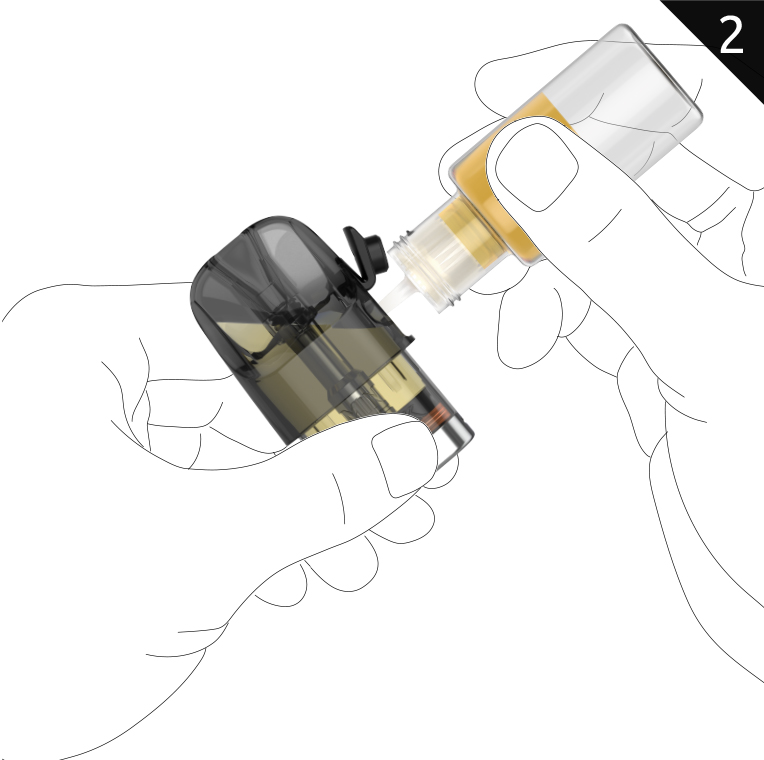 2